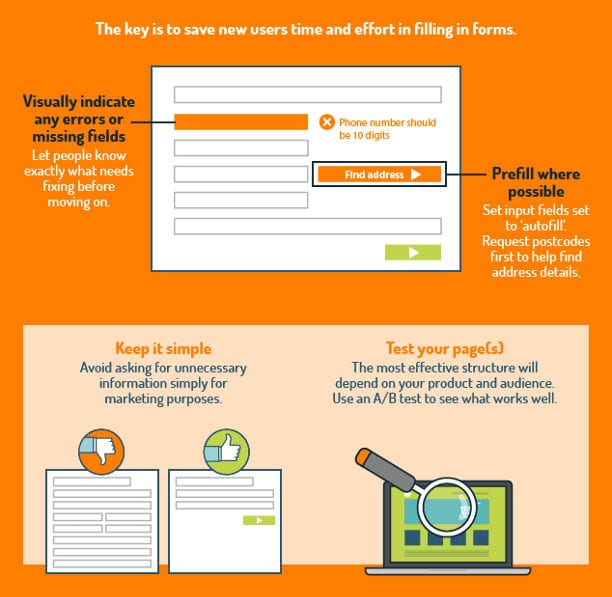 The key is to save new users time and effort in filling in forms.

Visually indicate any errors or missing fields
Let people know exactly what needs fixing before moving on.

Phone number should be 10 digits

Find address

Prefill where possible
Set input fields set to 'autofill'. Request postcodes first to help find address details.

Keep it simple
Avoid asking for unnecessary information simply for marketing purposes.

Test your page(s)
The most effective structure will depend on your product and audience. Use an A/B test to see what works well.